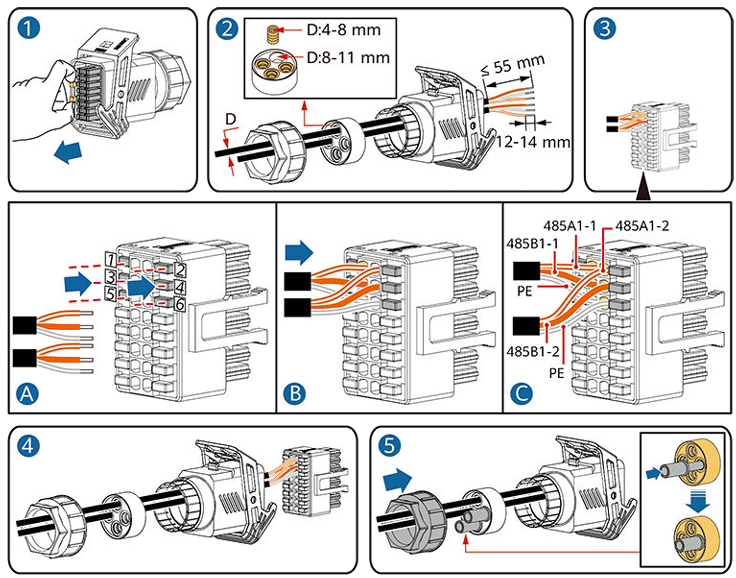 1

2
D:4-8 mm
D:8-11 mm
≤ 55 mm
D
12-14 mm

3

1
2
3
4
5
6
A

B

485A1-1
485A1-2
485B1-1
PE
485B1-2
PE
C

4

5